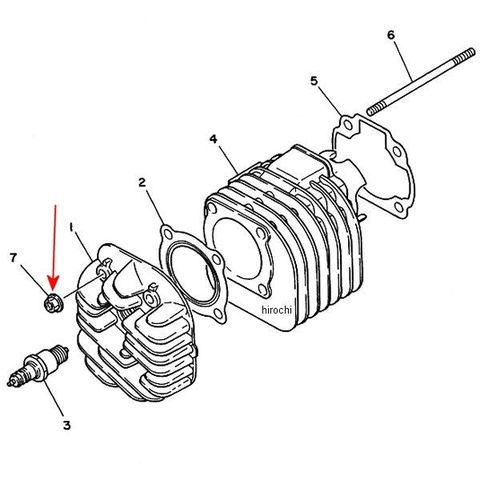 6
5
4
2
1
7
hirochi
3