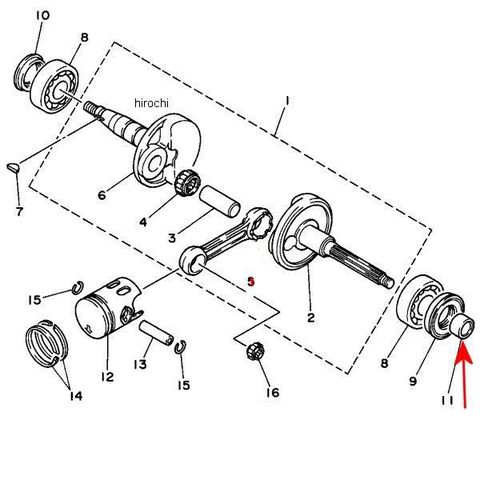 10
8
hirochi
1
7
6
4
3
5
2
15
12
13
15
14
16
8
9
11