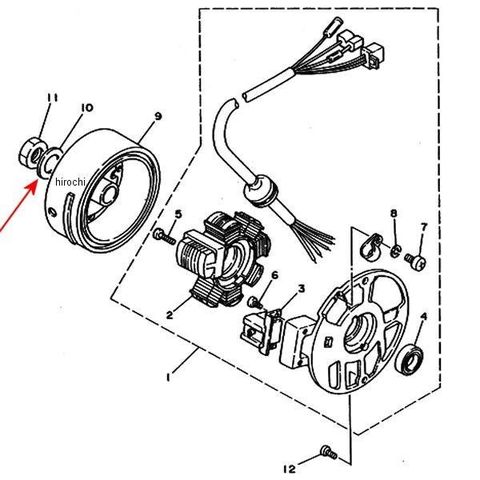 11
10
9
hirochi
5
8
7
6
3
2
4
1
12