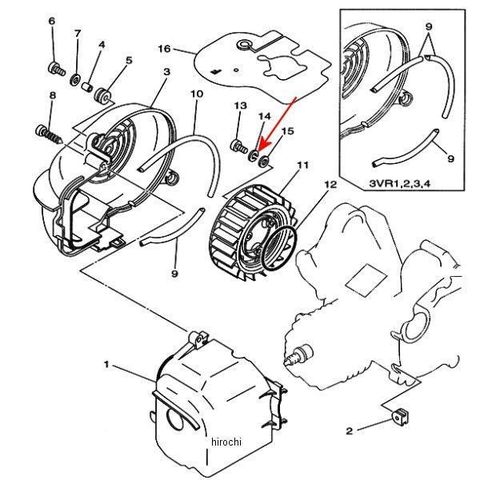 6
7
4
5
16
3
8
10
13
14
15
11
12
9
9
9
3VR1,2,3,4
1
2
hirochi