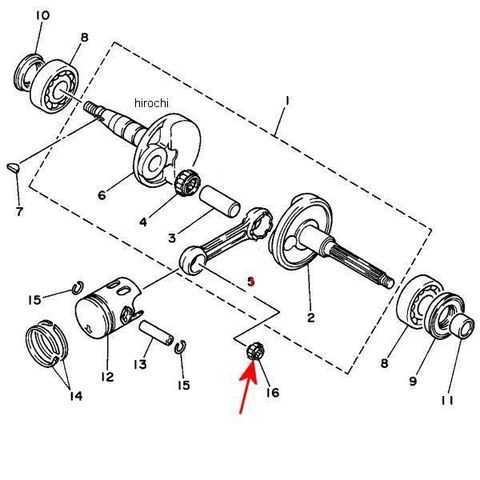 10
8
hirochi
1
7
6
4
3
5
2
15
12
13
15
14
16
8
9
11