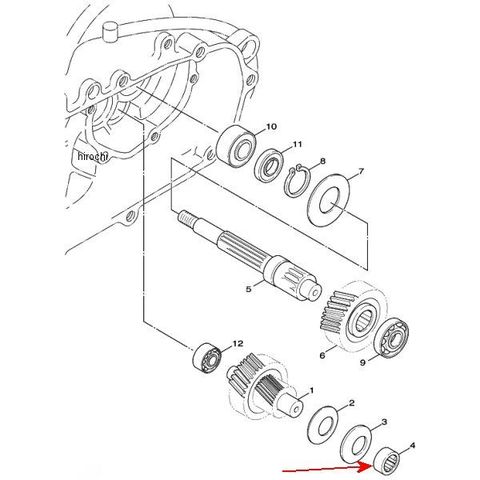 hirochi
10
11
8
7
5
6
9
12
1
2
3
4