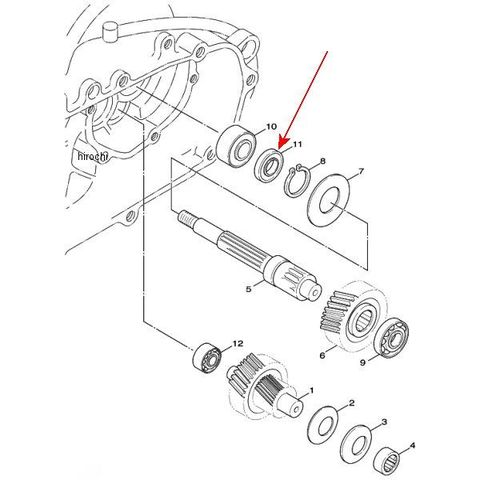 hirochi

10
11
8
7
5
6
9
12
1
2
3
4