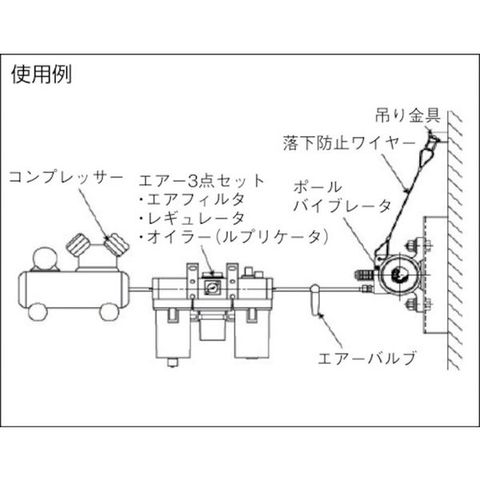 使用例

吊り金具

落下防止ワイヤー

コンプレッサー

エアー3点セット
・エアフィルタ
・レギュレータ
・オイラー(ルブリケータ)

ボール
バイブレータ

エアーバルブ