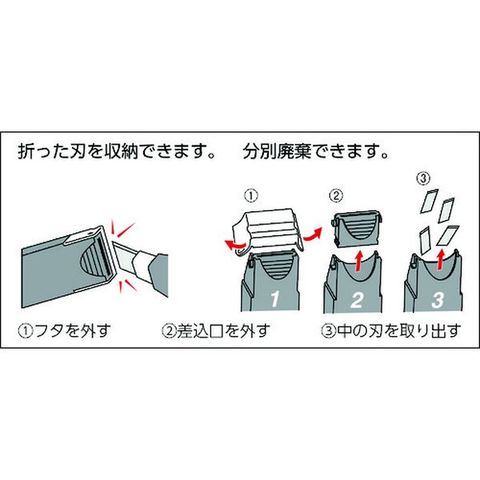 折った刃を収納できます。 分別廃棄できます。

①

②

③

1

2

3

①フタを外す ②差込口を外す ③中の刃を取り出す