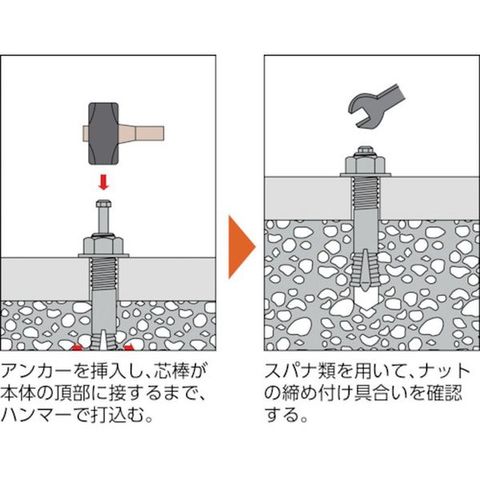 アンカーを挿入し、芯棒が本体の頂部に接するまで、ハンマーで打込む。

スパナ類を用いて、ナットの締め付け具合いを確認する。