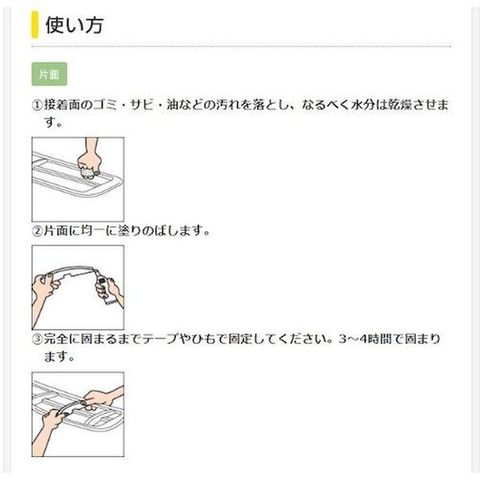 使い方

片面

①接着面のゴミ・サビ・油などの汚れを落とし、なるべく水分は乾燥させます。

②片面に均一に塗りのばします。

③完全に固まるまでテープやひもで固定してください。3～4時間で固まります。