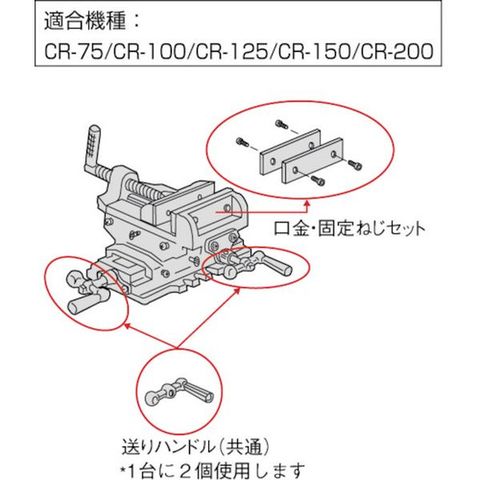 適合機種：
CR-75/CR-100/CR-125/CR-150/CR-200

口金・固定ねじセット

送りハンドル（共通）
*1台に２個使用します