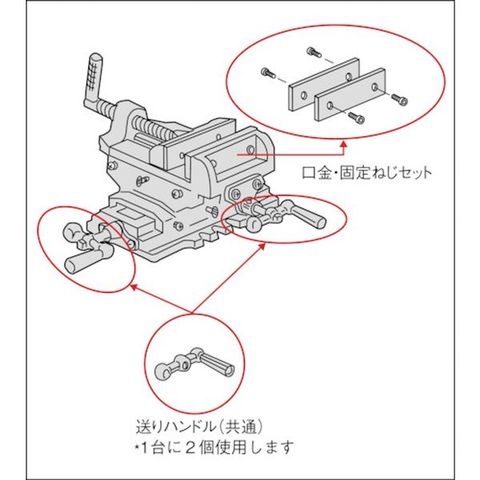 口金・固定ねじセット

送りハンドル(共通)
*1台に2個使用します