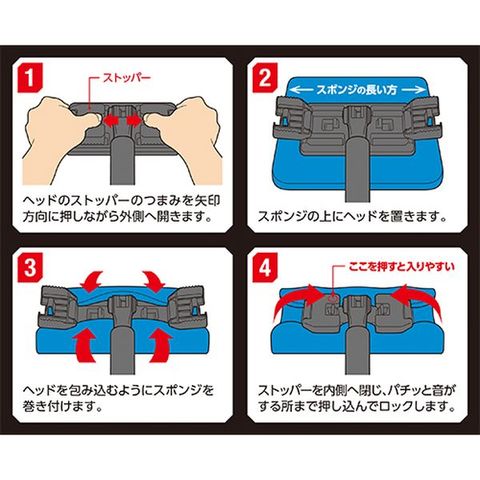 1

ストッパー

ヘッドのストッパーのつまみを矢印方向に押しながら外側へ開きます。

2

スポンジの長い方

スポンジの上にヘッドを置きます。

3

ヘッドを包み込むようにスポンジを巻き付けます。

4

ここを押すと入りやすい

ストッパーを内側へ閉じ、パチッと音がする所まで押し込んでロックします。