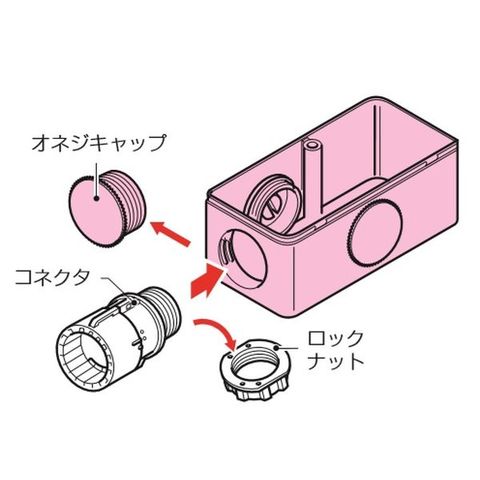 オネジキャップ

コネクタ

ロック
ナット