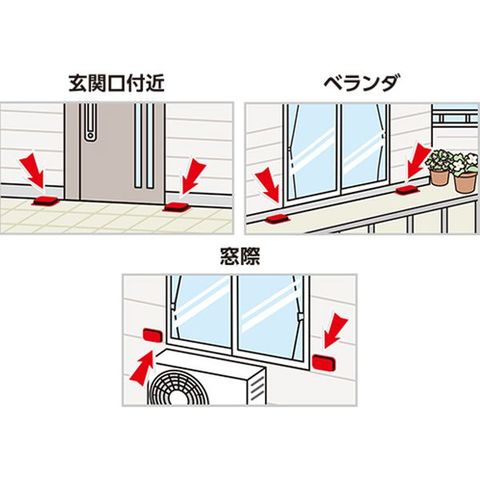 玄関口付近

ベランダ

窓際