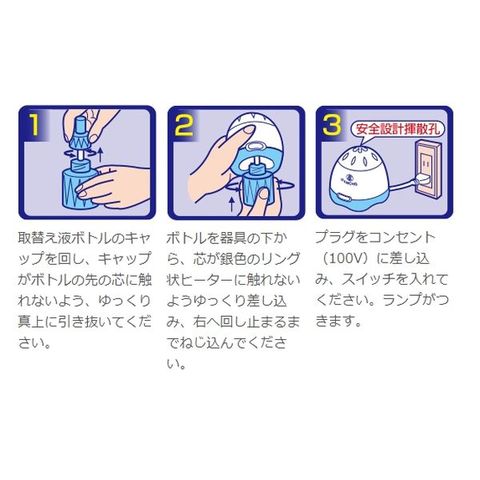 1

取替え液ボトルのキャップを回し、キャップがボトルの先の芯に触れないよう、ゆっくり真上に引き抜いてください。

2

ボトルを器具の下から、芯が銀色のリング状ヒーターに触れないようゆっくり差し込み、右へ回し止まるまでねじ込んでください。

3

安全設計揮散孔

プラグをコンセント（100V）に差し込み、スイッチを入れてください。ランプがつきます。