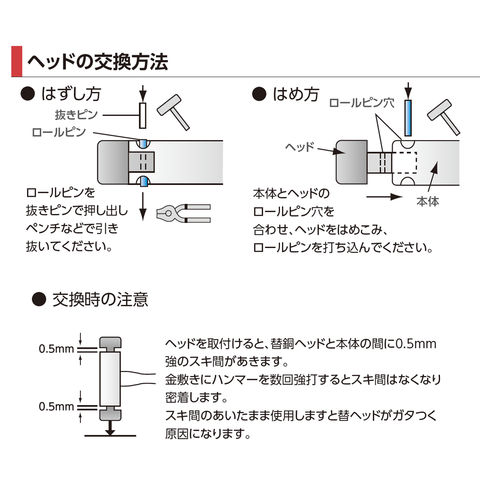 ヘッドの交換方法

● はずし方

抜きピン
ロールピン

ロールピンを抜きピンで押し出しペンチなどで引き抜いてください。

● はめ方

ロールピン穴
ヘッド
本体

本体とヘッドのロールピン穴を合わせ、ヘッドをはめこみ、ロールピンを打ち込んでください。

● 交換時の注意

0.5mm
0.5mm

ヘッドを取付けると、替銅ヘッドと本体の間に0.5mm強のスキ間があきます。
金敷きにハンマーを数回強打するとスキ間はなくなり密着します。
スキ間のあいたまま使用しますと替ヘッドがガタつく原因になります。