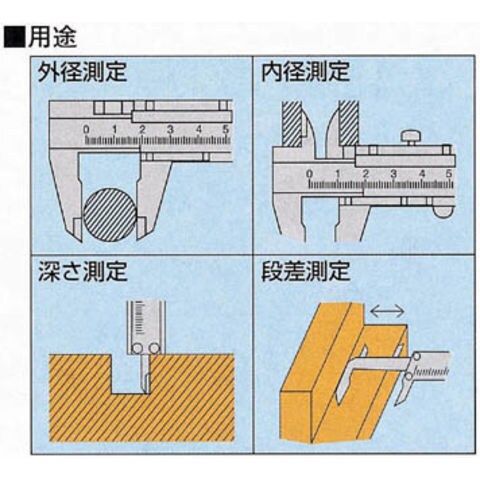 ■用途

外径測定

0 1 2 3 4 5

内径測定

0 1 2 3 4 5

深さ測定

段差測定