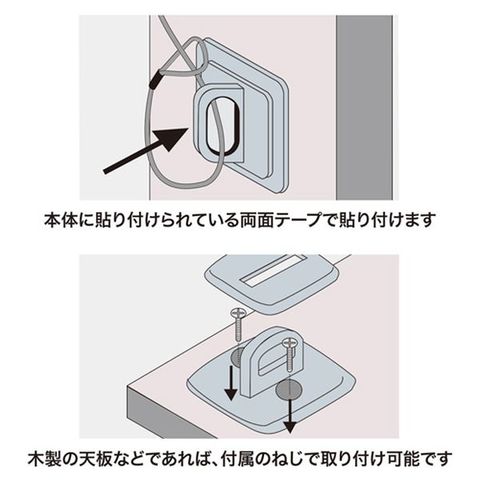 本体に貼り付けられている両面テープで貼り付けます

木製の天板などであれば、付属のねじで取り付け可能です