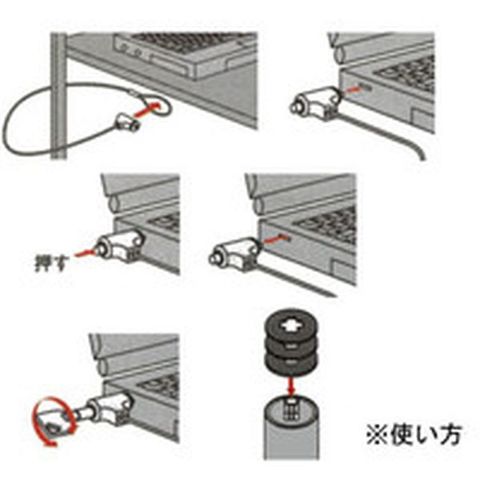 押す

※使い方