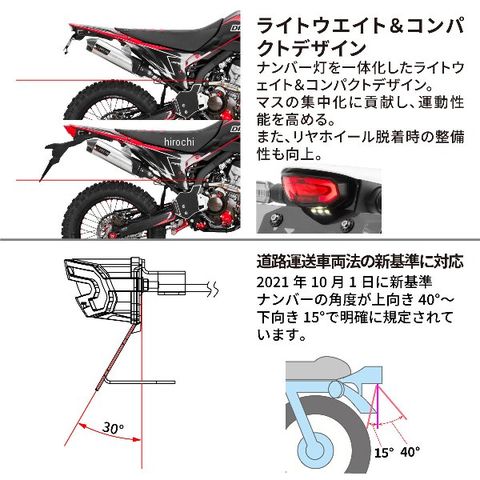 ライトウエイト＆コンパクトデザイン

ナンバー灯を一体化したライトウェイト＆コンパクトデザイン。
マスの集中化に貢献し、運動性能を高める。
また、リヤホイール脱着時の整備性も向上。

hirochi

道路運送車両法の新基準に対応

2021 年 10 月 1 日に新基準
ナンバーの角度が上向き 40°～下向き 15°で明確に規定されています。

30°

15° 40°