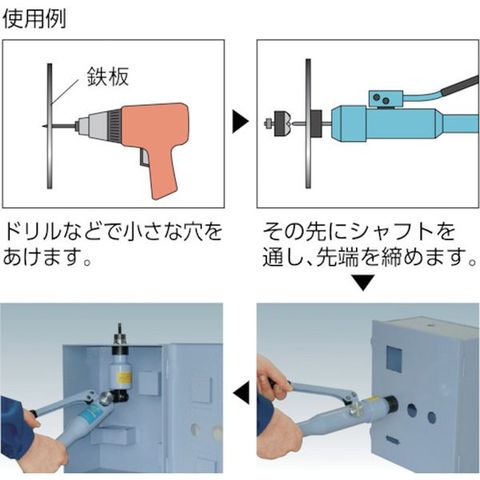 使用例

鉄板

ドリルなどで小さな穴をあけます。

その先にシャフトを通し、先端を締めます。