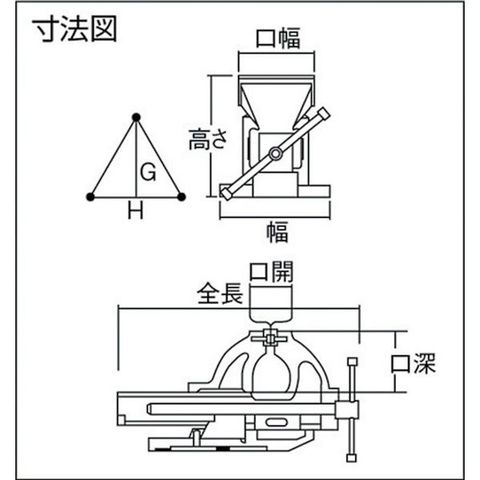 寸法図

口幅

高さ

G

H

幅

口開

全長

口深