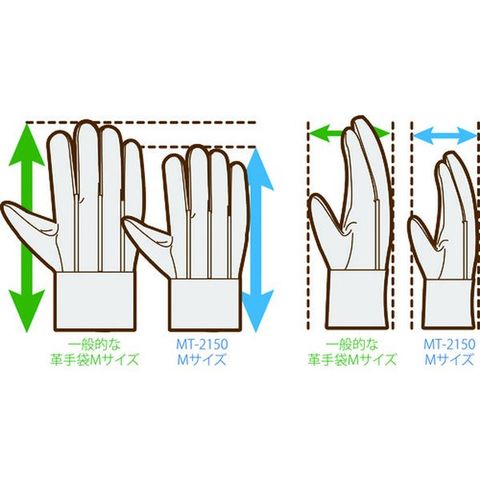 一般的な
革手袋Mサイズ

MT-2150
Mサイズ

一般的な
革手袋Mサイズ

MT-2150
Mサイズ