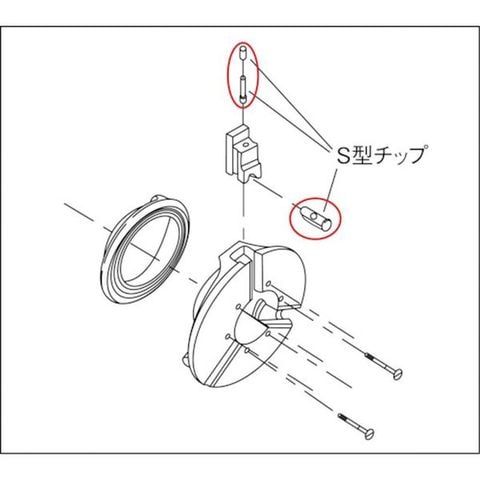 S型チップ