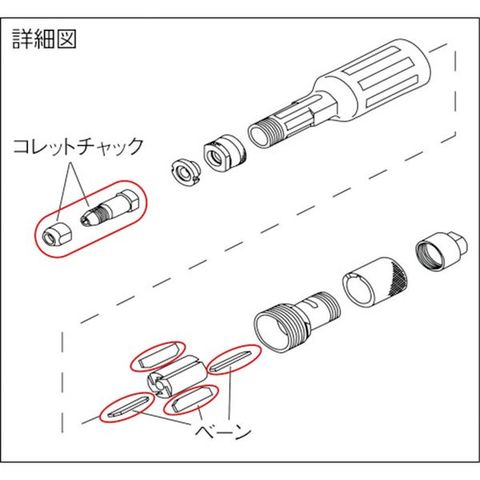 詳細図

コレットチャック

ベーン