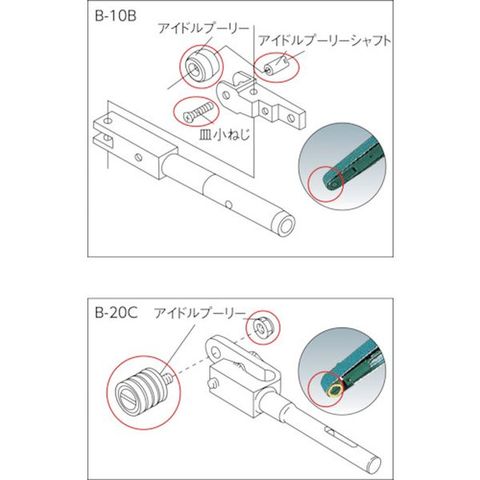 B-10B
アイドルプーリー
アイドルプーリーシャフト
皿小ねじ

B-20C
アイドルプーリー