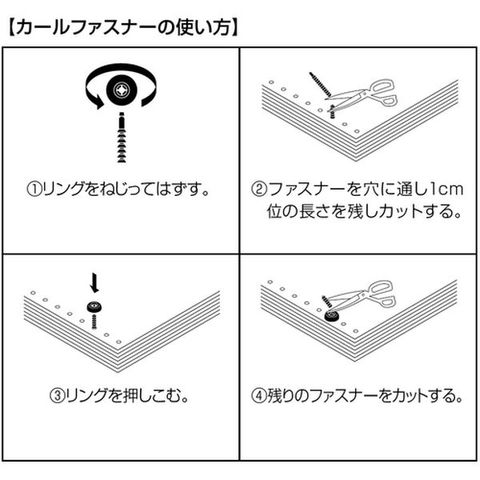 【カールファスナーの使い方】

①リングをねじってはずす。

②ファスナーを穴に通し1cm位の長さを残しカットする。

③リングを押しこむ。

④残りのファスナーをカットする。