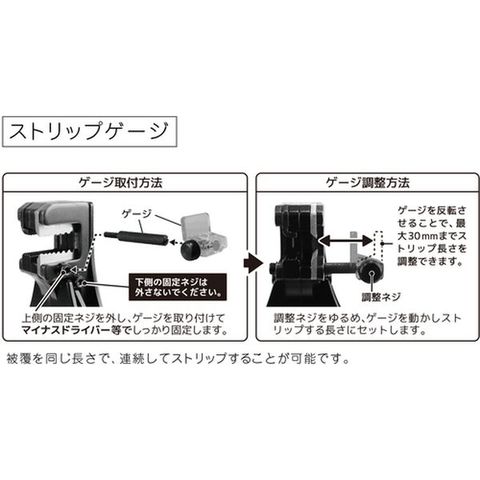 ストリップゲージ

ゲージ取付方法

ゲージ

下側の固定ネジは外さないでください。

上側の固定ネジを外し、ゲージを取り付けてマイナスドライバー等でしっかり固定します。

ゲージ調整方法

ゲージを反転させることで、最大30mmまでストリップ長さを調整できます。

調整ネジ

調整ネジをゆるめ、ゲージを動かしストリップする長さにセットします。

被覆を同じ長さで、連続してストリップすることが可能です。