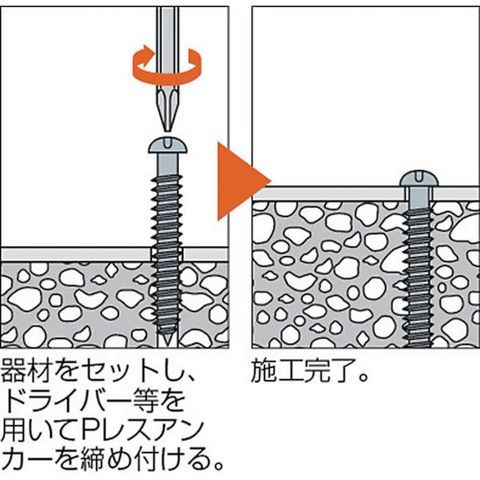 器材をセットし、ドライバー等を用いてPレスアンカーを締め付ける。

施工完了。