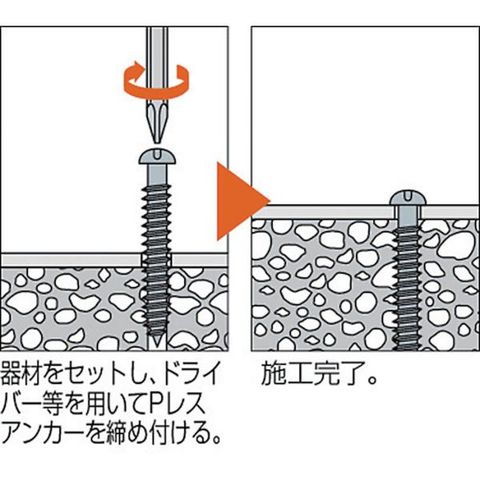 器材をセットし、ドライバー等を用いてPレスアンカーを締め付ける。

施工完了。