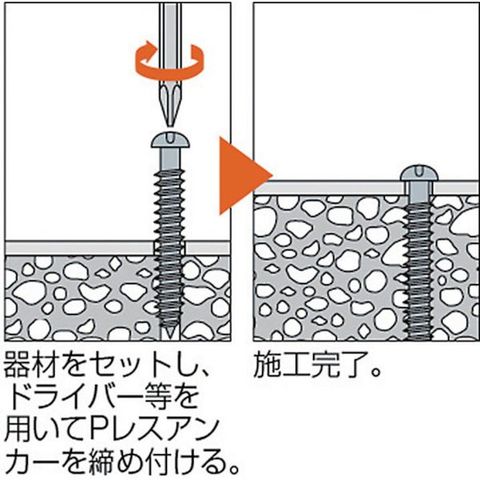 器材をセットし、ドライバー等を用いてPレスアンカーを締め付ける。

施工完了。