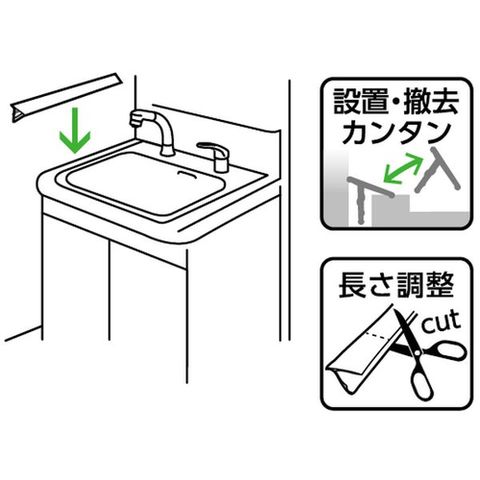 設置・撤去
カンタン

長さ調整

cut