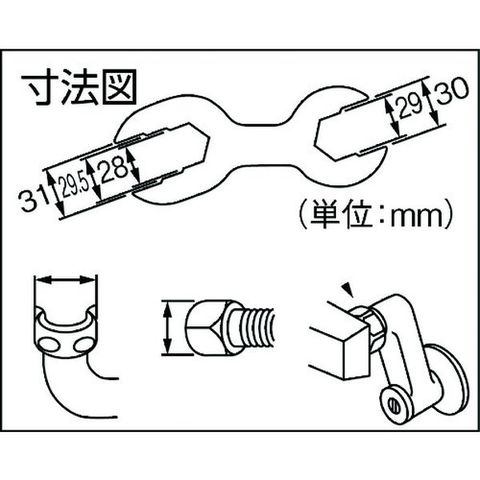 寸法図

29
30

31
29.5
28

(単位:mm)