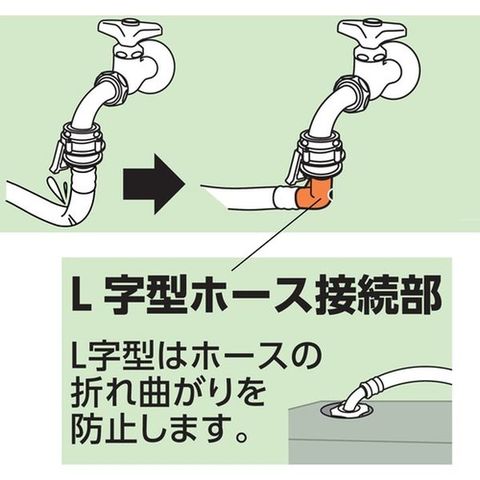 L 字型ホース接続部

L字型はホースの折れ曲がりを防止します。