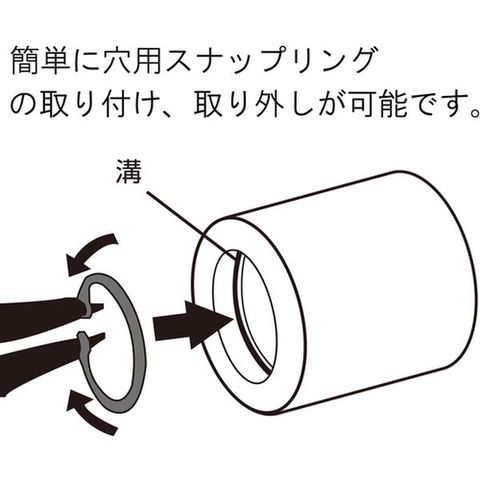 簡単に穴用スナップリングの取り付け、取り外しが可能です。

溝