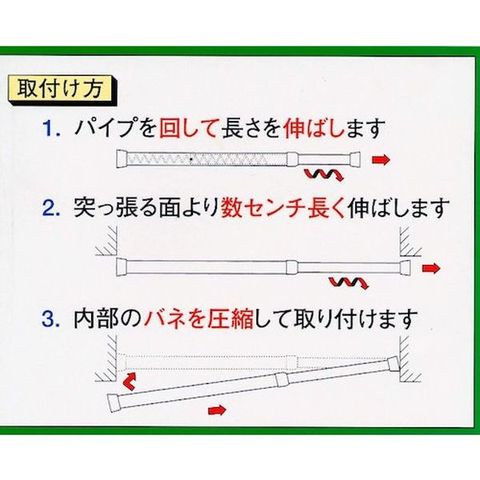 取付け方

1. パイプを回して長さを伸ばします

2. 突っ張る面より数センチ長く伸ばします

3. 内部のバネを圧縮して取り付けます