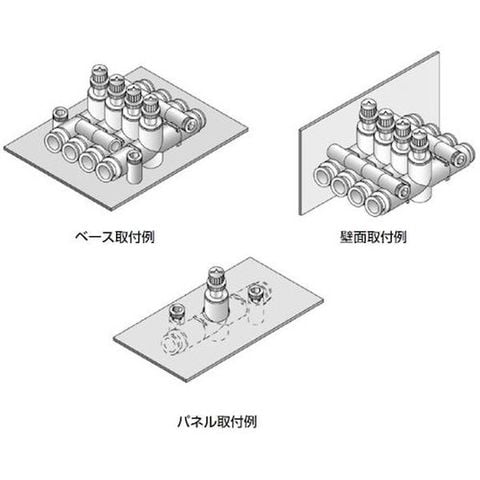 ベース取付例

壁面取付例

パネル取付例