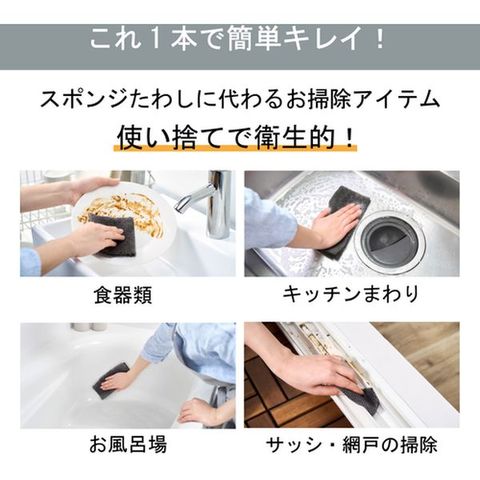 これ１本で簡単キレイ！

スポンジたわしに代わるお掃除アイテム
使い捨てで衛生的！

食器類

キッチンまわり

お風呂場

サッシ・網戸の掃除