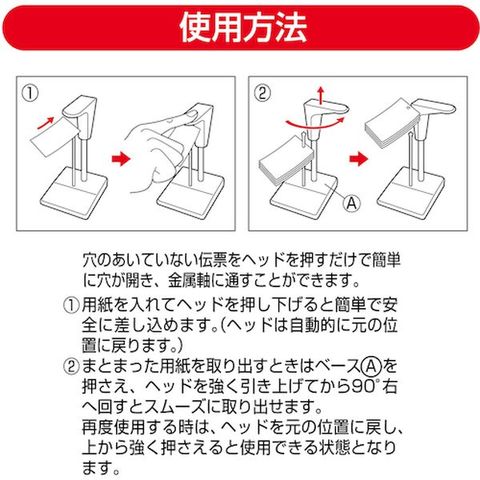 使用方法

①

②

Ⓐ

穴のあいていない伝票をヘッドを押すだけで簡単に穴が開き、金属軸に通すことができます。

①用紙を入れてヘッドを押し下げると簡単で安全に差し込めます。(ヘッドは自動的に元の位置に戻ります。)

②まとまった用紙を取り出すときはベースⒶを押さえ、ヘッドを強く引き上げてから90°右へ回すとスムーズに取り出せます。
再度使用する時は、ヘッドを元の位置に戻し、上から強く押さえると使用できる状態となります。