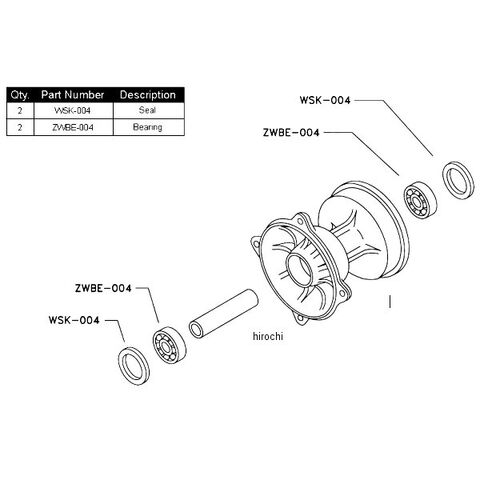 | Qty. | Part Number | Description |
|---|---|---|
| 2 | WSK-004 | Seal |
| 2 | ZWBE-004 | Bearing |

WSK-004

ZWBE-004

ZWBE-004

WSK-004

hirochi