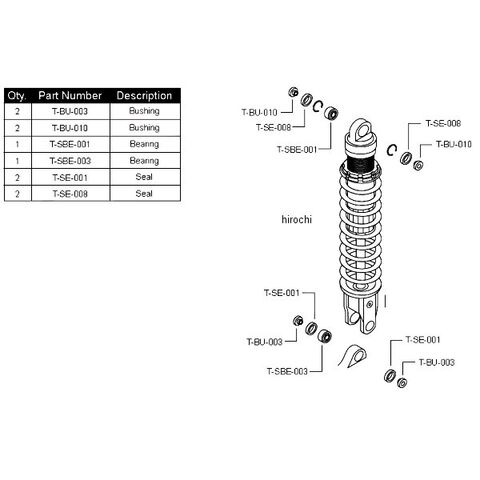 | Qty. | Part Number | Description |
|---|---|---|
| 2 | T-BU-003 | Bushing |
| 2 | T-BU-010 | Bushing |
| 1 | T-SBE-001 | Bearing |
| 1 | T-SBE-003 | Bearing |
| 2 | T-SE-001 | Seal |
| 2 | T-SE-008 | Seal |

T-BU-010
T-SE-008
T-SBE-001
T-SE-008
T-BU-010
hirochi
T-SE-001
T-BU-003
T-SBE-003
T-SE-001
T-BU-003