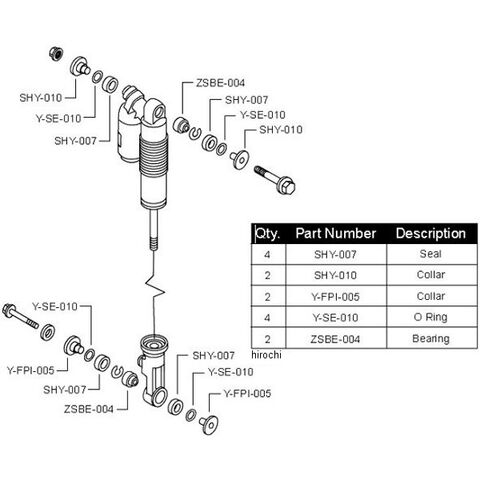 SHY-010
Y-SE-010
SHY-007
ZSBE-004
SHY-007
Y-SE-010
SHY-010

| Qty. | Part Number | Description |
|---|---|---|
| 4 | SHY-007 | Seal |
| 2 | SHY-010 | Collar |
| 2 | Y-FPI-005 | Collar |
| 4 | Y-SE-010 | O Ring |
| 2 | ZSBE-004 | Bearing |

hirochi

Y-SE-010
Y-FPI-005
SHY-007
ZSBE-004
SHY-007
Y-SE-010
Y-FPI-005