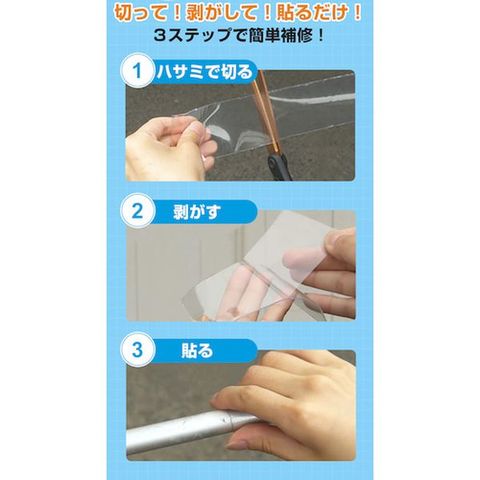 切って！剥がして！貼るだけ！
3ステップで簡単補修！

1 ハサミで切る

2 剥がす

3 貼る