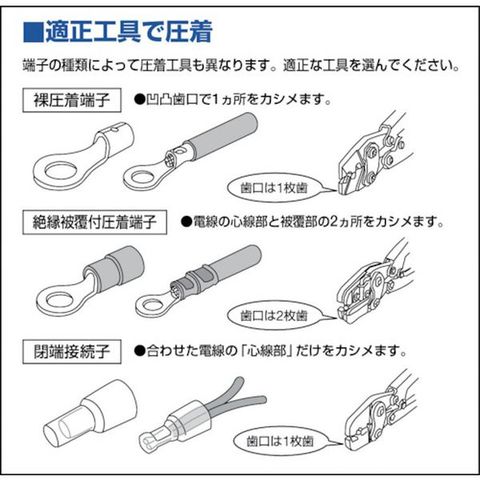 ■適正工具で圧着

端子の種類によって圧着工具も異なります。適正な工具を選んでください。

裸圧着端子

●凹凸歯口で1ヵ所をカシメます。

歯口は1枚歯

絶縁被覆付圧着端子

●電線の心線部と被覆部の2ヵ所をカシメます。

歯口は2枚歯

閉端接続子

●合わせた電線の「心線部」だけをカシメます。

歯口は1枚歯