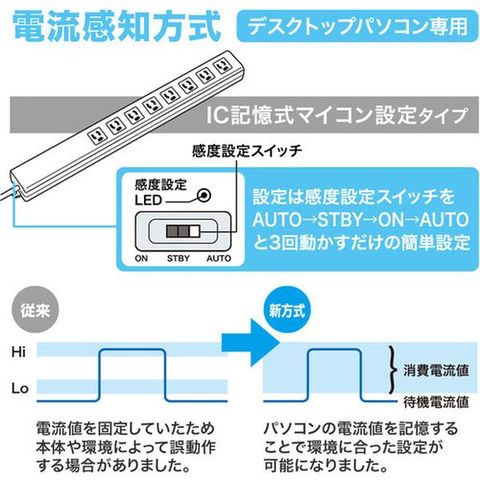 電流感知方式

デスクトップパソコン専用

IC記憶式マイコン設定タイプ

感度設定スイッチ

感度設定
LED

ON STBY AUTO

設定は感度設定スイッチを
AUTO→STBY→ON→AUTO
と3回動かすだけの簡単設定

従来

新方式

Hi

Lo

消費電流値

待機電流値

電流値を固定していたため本体や環境によって誤動作する場合がありました。

パソコンの電流値を記憶することで環境に合った設定が可能になりました。