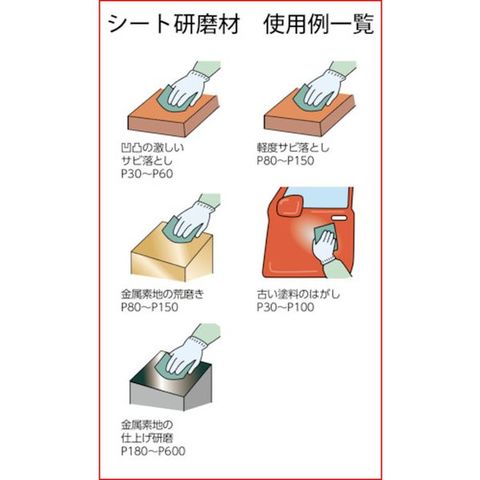 シート研磨材　使用例一覧

凹凸の激しい
サビ落とし
P30～P60

軽度サビ落とし
P80～P150

金属素地の荒磨き
P80～P150

古い塗料のはがし
P30～P100

金属素地の
仕上げ研磨
P180～P600