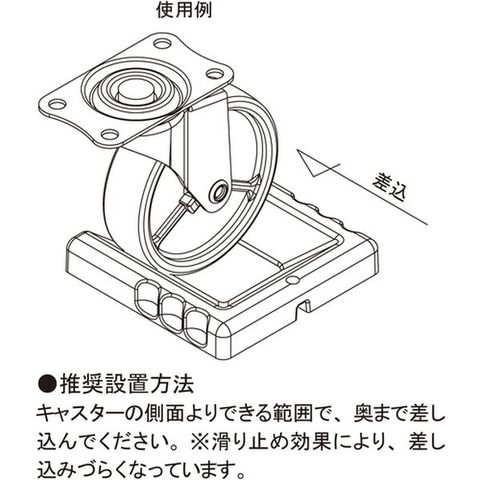 使用例

差込

●推奨設置方法
キャスターの側面よりできる範囲で、奥まで差し込んでください。※滑り止め効果により、差し込みづらくなっています。