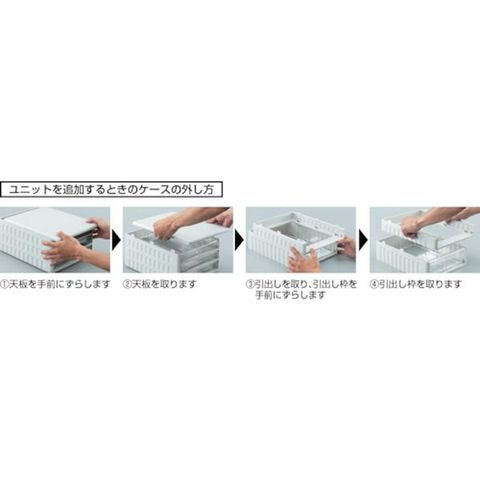 ユニットを追加するときのケースの外し方

①天板を手前にずらします

②天板を取ります

③引出しを取り、引出し枠を手前にずらします

④引出し枠を取ります